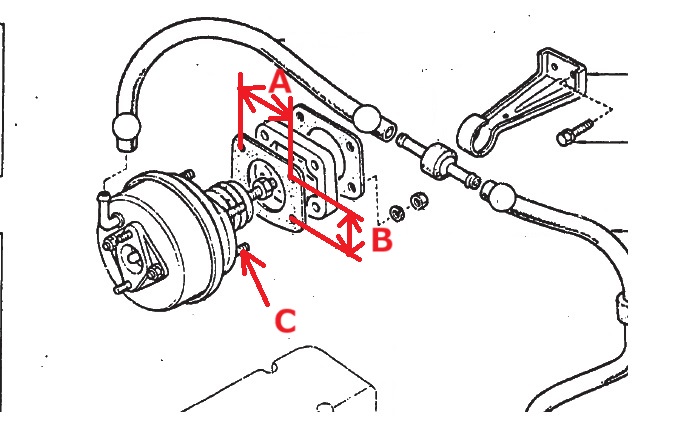 A
B
C